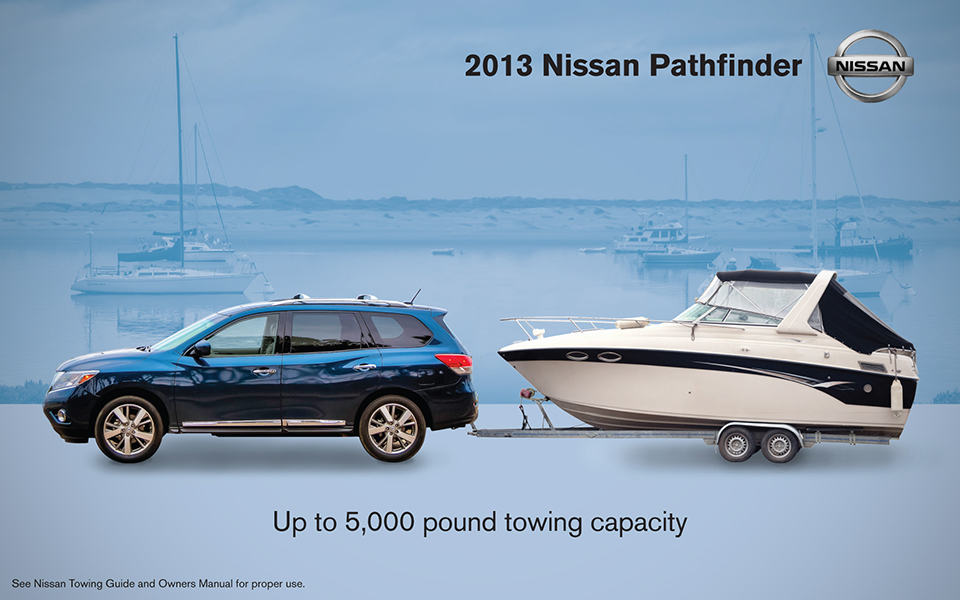 2013 Nissan Pathfinder

NISSAN

Up to 5,000 pound towing capacity

See Nissan Towing Guide and Owners Manual for proper use.